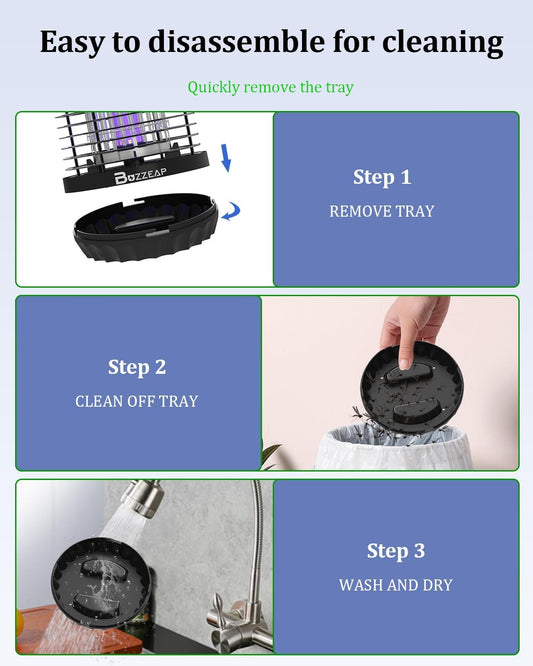 Easy to disassemble for cleaning

Quickly remove the tray

BUZZEAP

Step 1
REMOVE TRAY

Step 2
CLEAN OFF TRAY

Step 3
WASH AND DRY